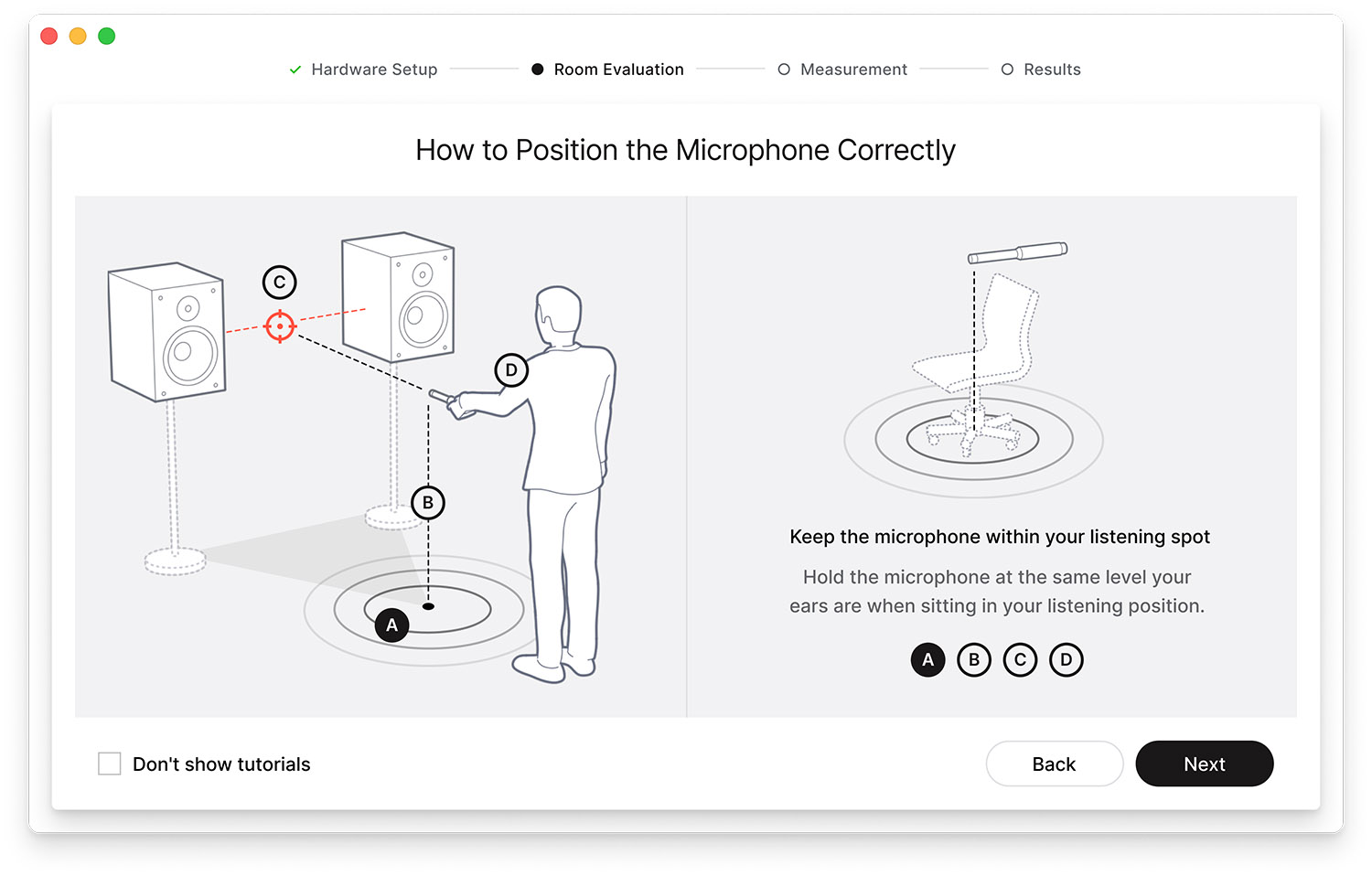 Hardware Setup
Room Evaluation
Measurement
Results

How to Position the Microphone Correctly

C
D
B
A

Keep the microphone within your listening spot

Hold the microphone at the same level your ears are when sitting in your listening position.

A B C D

Don't show tutorials

Back
Next